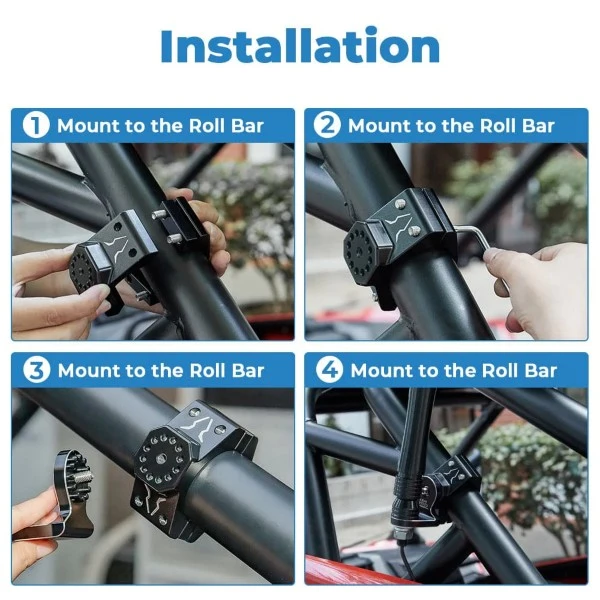 Installation

1 Mount to the Roll Bar

2 Mount to the Roll Bar

3 Mount to the Roll Bar

4 Mount to the Roll Bar