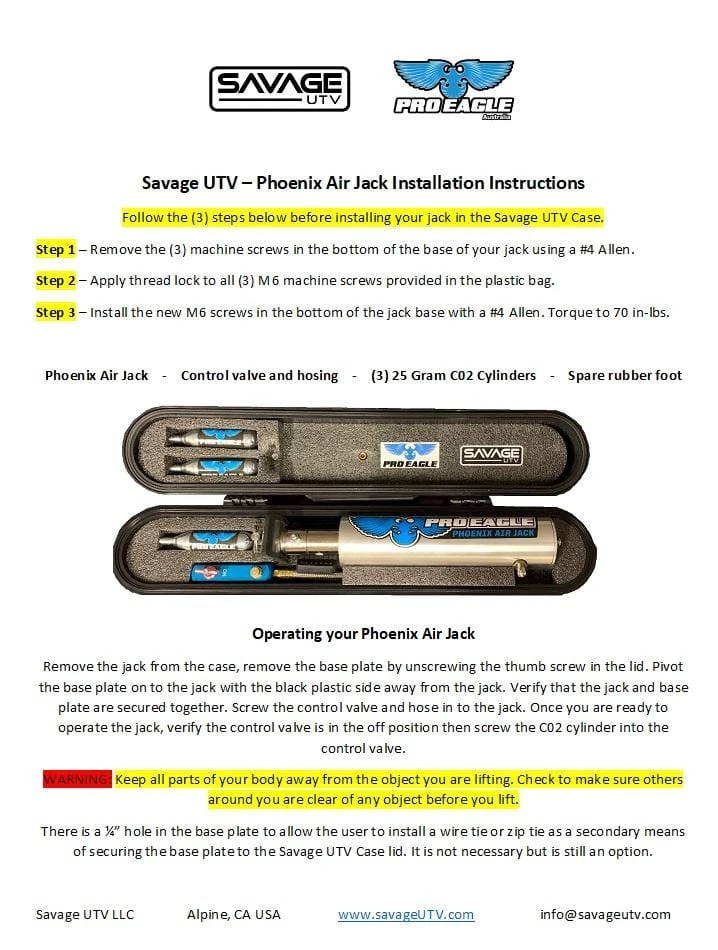 SAVAGE UTV

PRO EAGLE Australia

Savage UTV – Phoenix Air Jack Installation Instructions

Follow the (3) steps below before installing your jack in the Savage UTV Case.

Step 1 – Remove the (3) machine screws in the bottom of the base of your jack using a #4 Allen.

Step 2 – Apply thread lock to all (3) M6 machine screws provided in the plastic bag.

Step 3 – Install the new M6 screws in the bottom of the jack base with a #4 Allen. Torque to 70 in-lbs.

Phoenix Air Jack - Control valve and hosing - (3) 25 Gram C02 Cylinders - Spare rubber foot

PRO EAGLE

SAVAGE UTV

PRO EAGLE PHOENIX AIR JACK

Operating your Phoenix Air Jack

Remove the jack from the case, remove the base plate by unscrewing the thumb screw in the lid. Pivot the base plate on to the jack with the black plastic side away from the jack. Verify that the jack and base plate are secured together. Screw the control valve and hose in to the jack. Once you are ready to operate the jack, verify the control valve is in the off position then screw the C02 cylinder into the control valve.

WARNING: Keep all parts of your body away from the object you are lifting. Check to make sure others around you are clear of any object before you lift.

There is a ¼" hole in the base plate to allow the user to install a wire tie or zip tie as a secondary means of securing the base plate to the Savage UTV Case lid. It is not necessary but is still an option.

Savage UTV LLC Alpine, CA USA www.savageUTV.com info@savageutv.com