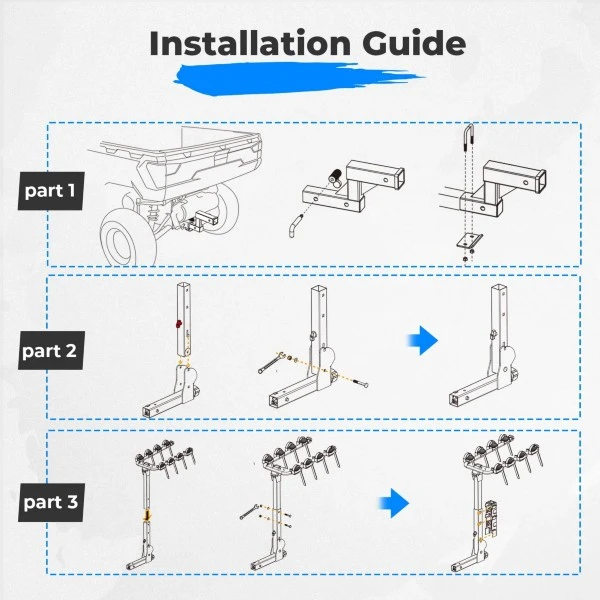 Installation Guide

part 1

part 2

part 3